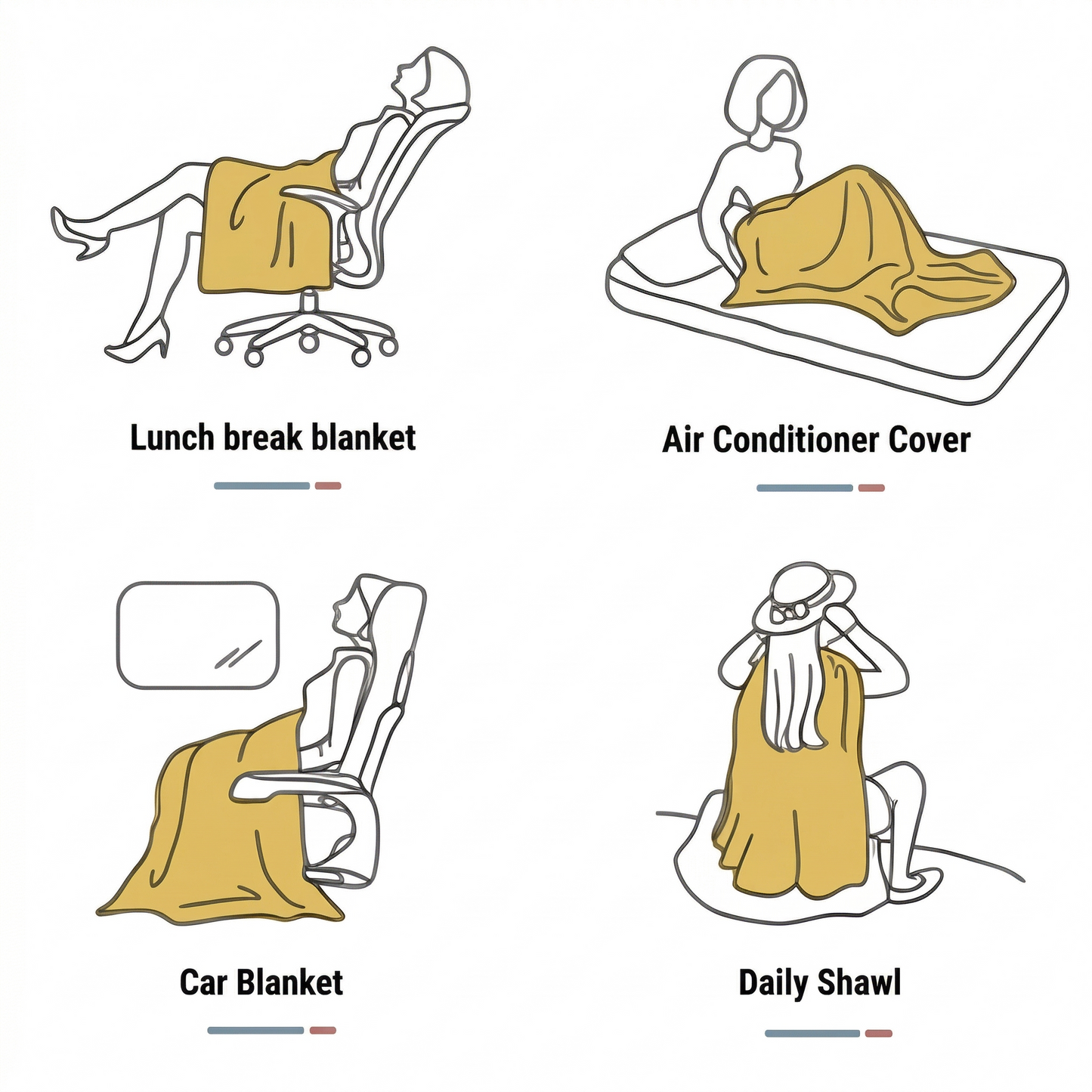 Lunch break blanket

Air Conditioner Cover

Car Blanket

Daily Shawl